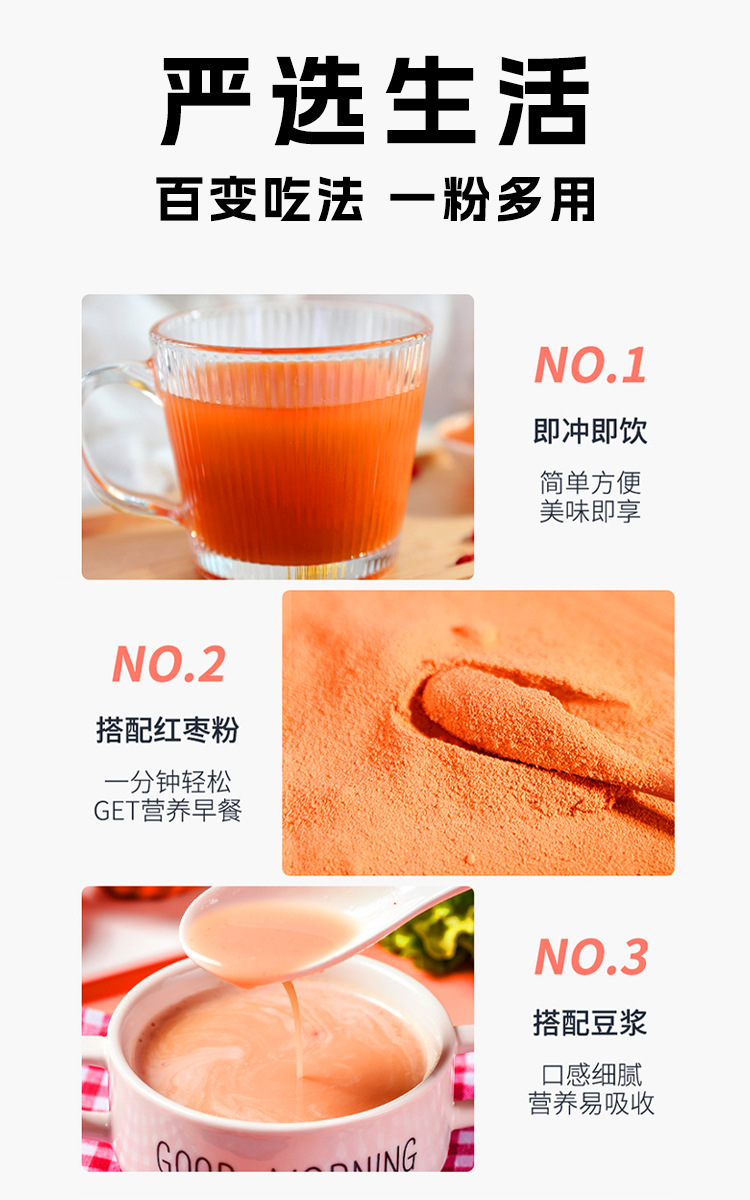 严选生活

百变吃法 一粉多用

NO.1

即冲即饮

简单方便
美味即享

NO.2

搭配红枣粉

一分钟轻松
GET营养早餐

NO.3

搭配豆浆

口感细腻
营养易吸收

GOOD MORNING